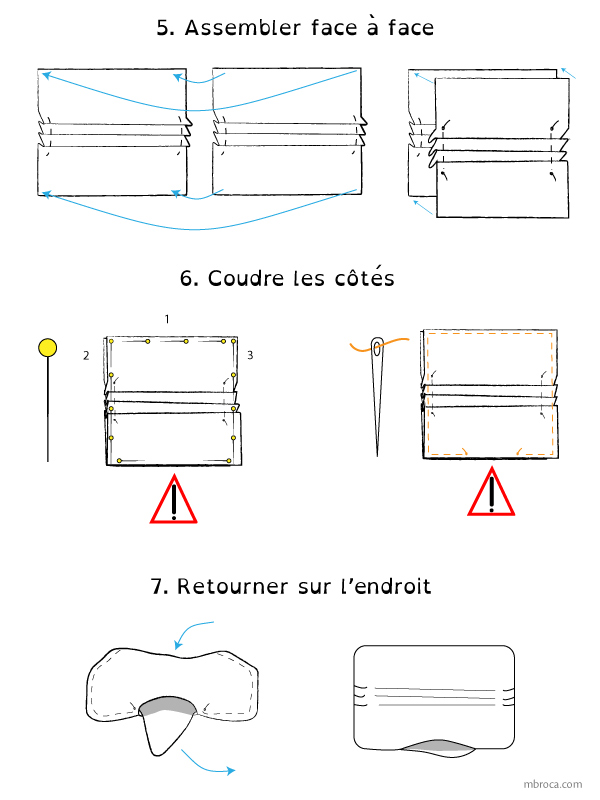 5. Assembler face à face

6. Coudre les côtés

1

2

3

7. Retourner sur l'endroit

mbroca.com