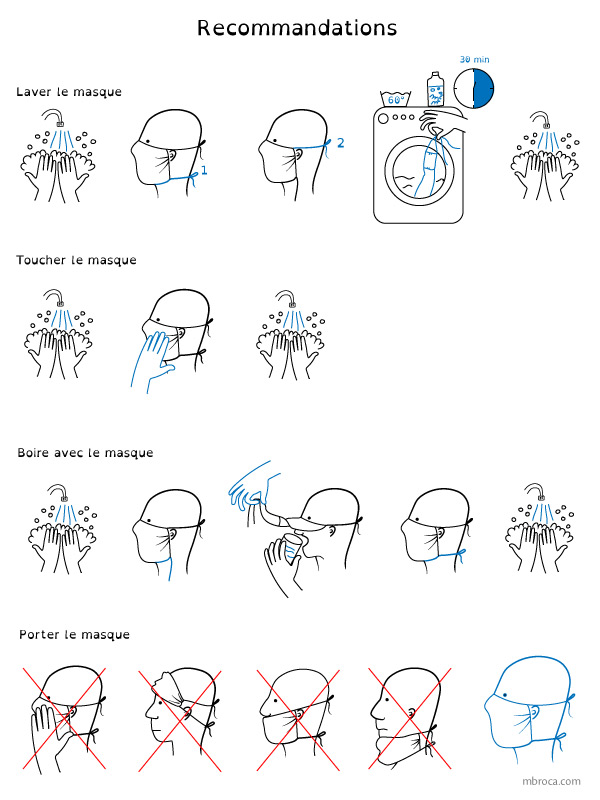 Recommandations

Laver le masque

1

2

60°

30 min

Toucher le masque

Boire avec le masque

Porter le masque

mbroca.com